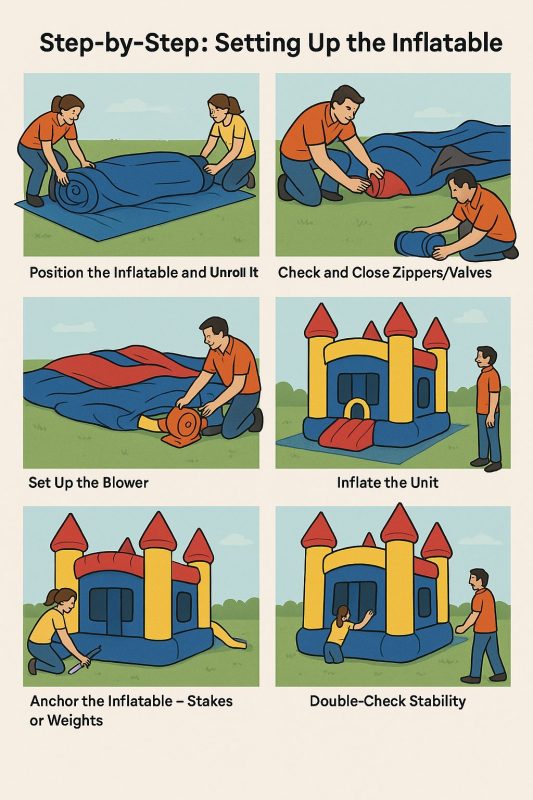 Step-by-Step: Setting Up the Inflatable

Position the Inflatable and Unroll It

Check and Close Zippers/Valves

Set Up the Blower

Inflate the Unit

Anchor the Inflatable – Stakes or Weights

Double-Check Stability